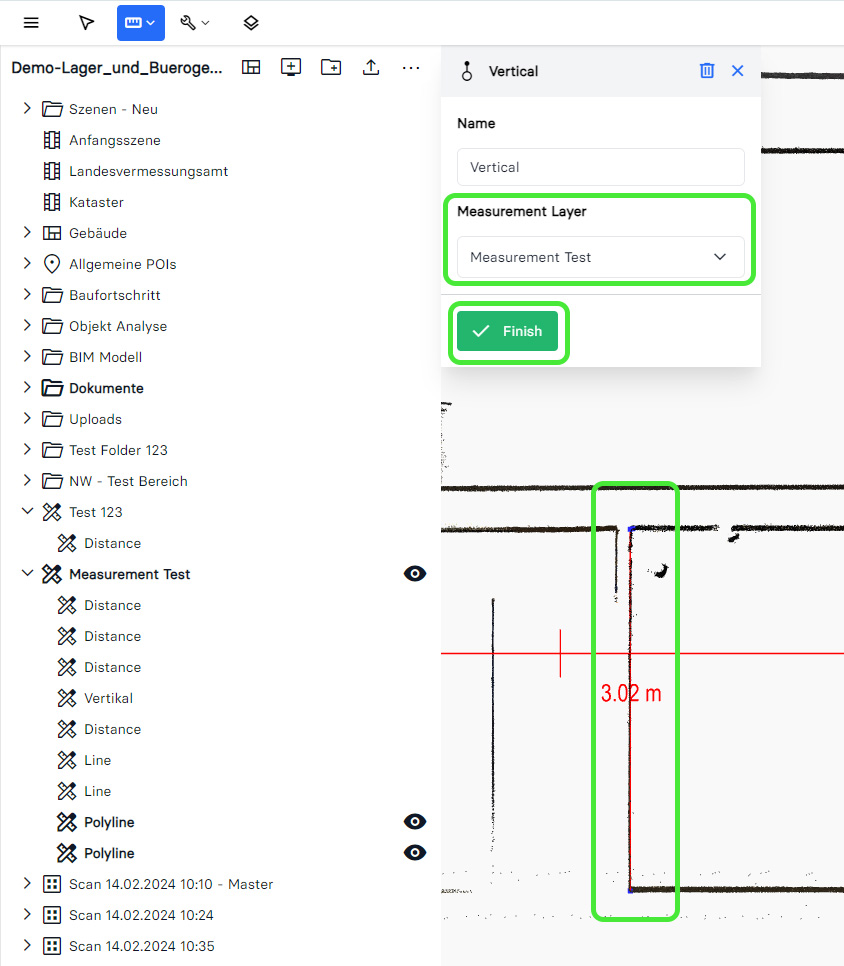 Demo-Lager_und_Bueroge...

Szenen - Neu
Anfangsszene
Landesvermessungsamt
Kataster
Gebäude
Allgemeine POIs
Baufortschritt
Objekt Analyse
BIM Modell
Dokumente
Uploads
Test Folder 123
NW - Test Bereich
Test 123
Distance
Measurement Test
Distance
Distance
Distance
Vertikal
Distance
Line
Line
Polyline
Polyline
Scan 14.02.2024 10:10 - Master
Scan 14.02.2024 10:24
Scan 14.02.2024 10:35

Vertical

Name

Vertical

Measurement Layer

Measurement Test

Finish

3.02 m